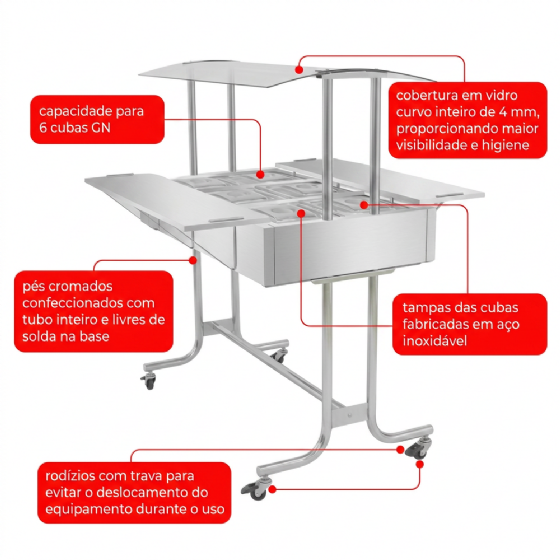 capacidade para 6 cubas GN

cobertura em vidro curvo inteiro de 4 mm, proporcionando maior visibilidade e higiene

pés cromados confeccionados com tubo inteiro e livres de solda na base

tampas das cubas fabricadas em aço inoxidável

rodízios com trava para evitar o deslocamento do equipamento durante o uso